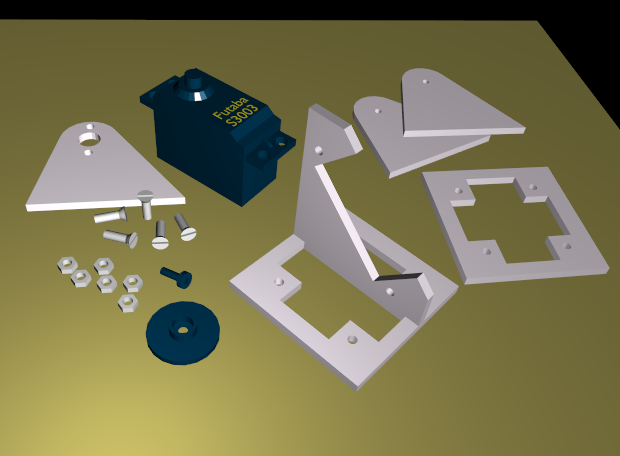 Futaba
S3003