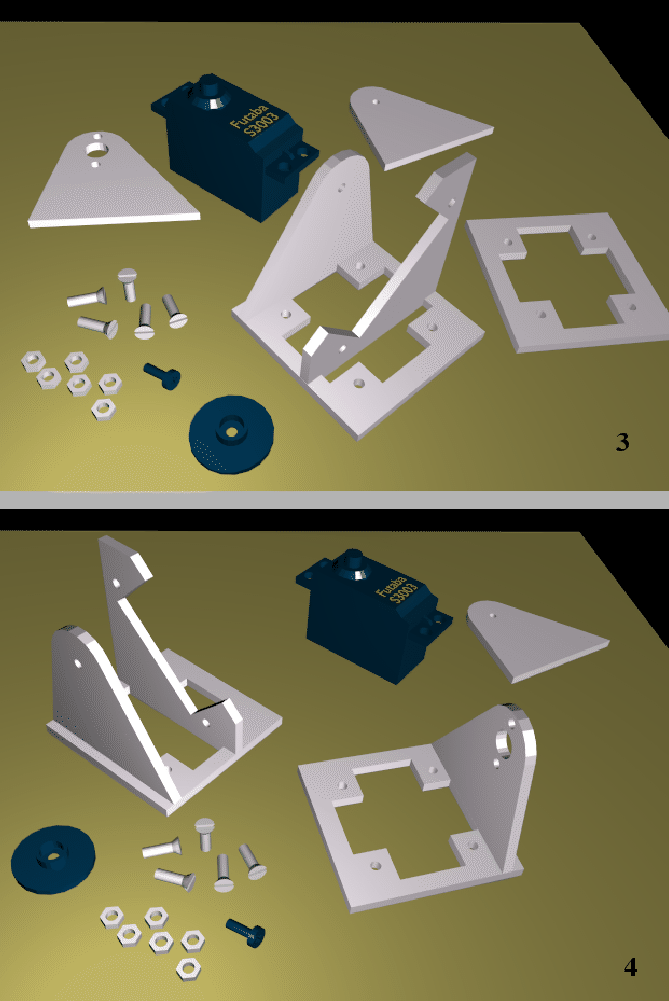 Futaba
S3003

3

Futaba
S3003

4