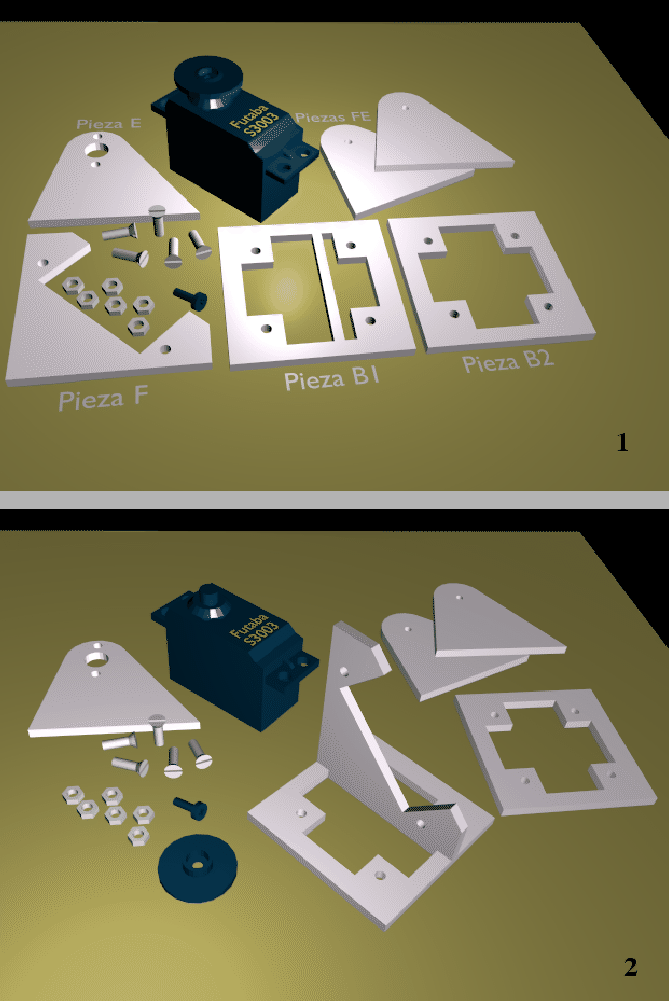 Pieza E
Futaba S3003
Piezas FE
Pieza F
Pieza B1
Pieza B2
1

Futaba S3003
2