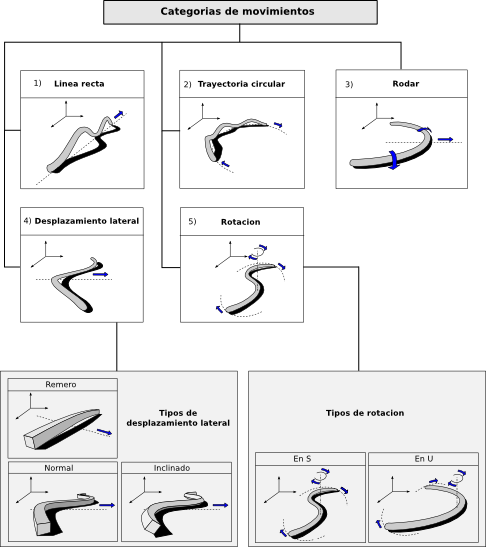 Categorias de movimientos

1) Linea recta

2) Trayectoria circular

3) Rodar

4) Desplazamiento lateral

5) Rotacion

Remero

Tipos de desplazamiento lateral

Normal

Inclinado

Tipos de rotacion

En S

En U